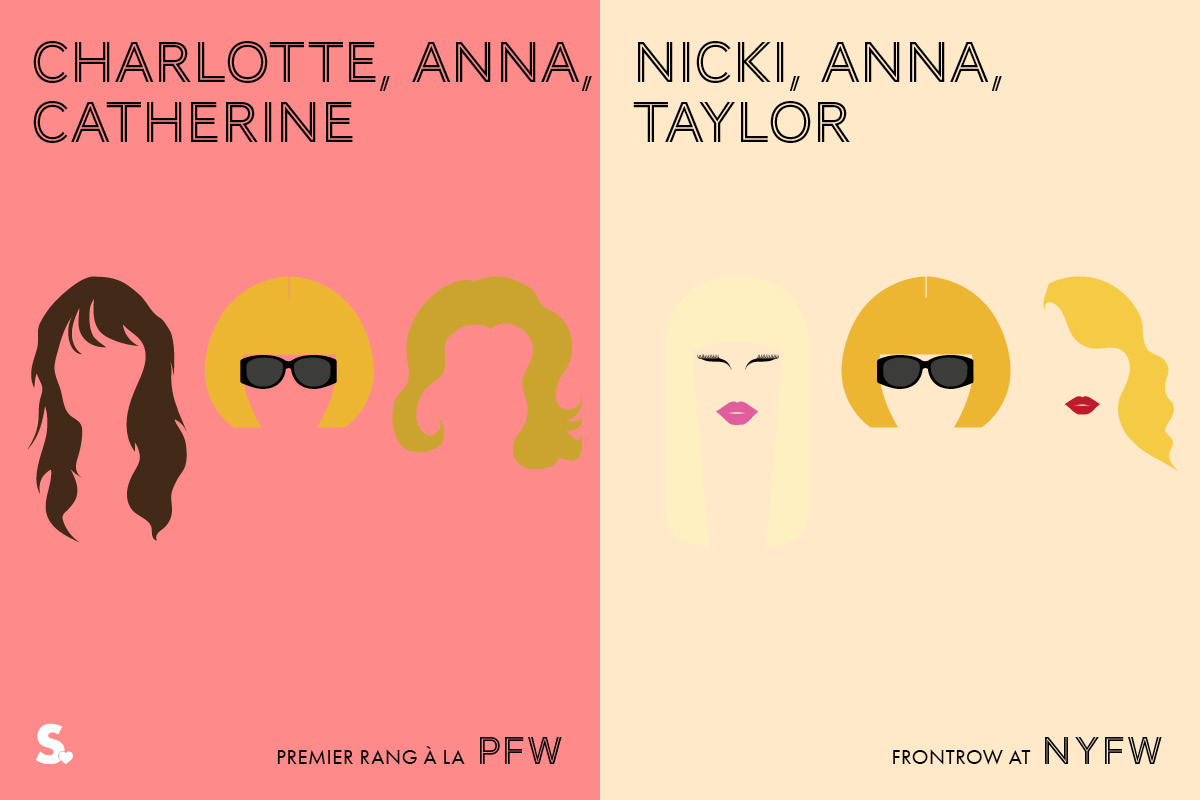 CHARLOTTE, ANNA, CATHERINE

S.

PREMIER RANG À LA PFW

NICKI, ANNA, TAYLOR

FRONTROW AT NYFW