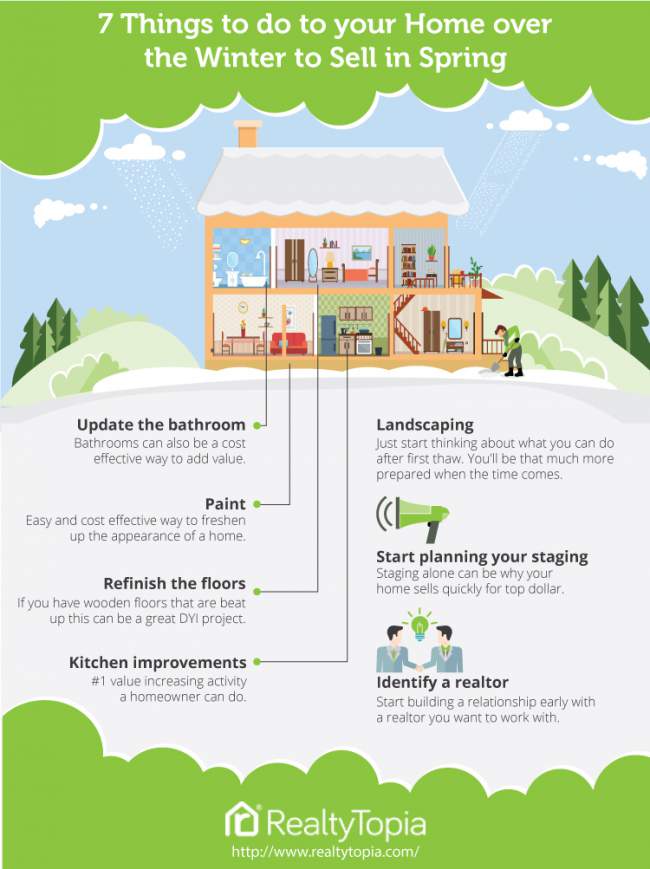 7 Things to do to your Home over the Winter to Sell in Spring

Update the bathroom
Bathrooms can also be a cost effective way to add value.

Paint
Easy and cost effective way to freshen up the appearance of a home.

Refinish the floors
If you have wooden floors that are beat up this can be a great DYI project.

Kitchen improvements
#1 value increasing activity a homeowner can do.

Landscaping
Just start thinking about what you can do after first thaw. You'll be that much more prepared when the time comes.

Start planning your staging
Staging alone can be why your home sells quickly for top dollar.

Identify a realtor
Start building a relationship early with a realtor you want to work with.

RealtyTopia
http://www.realtytopia.com/