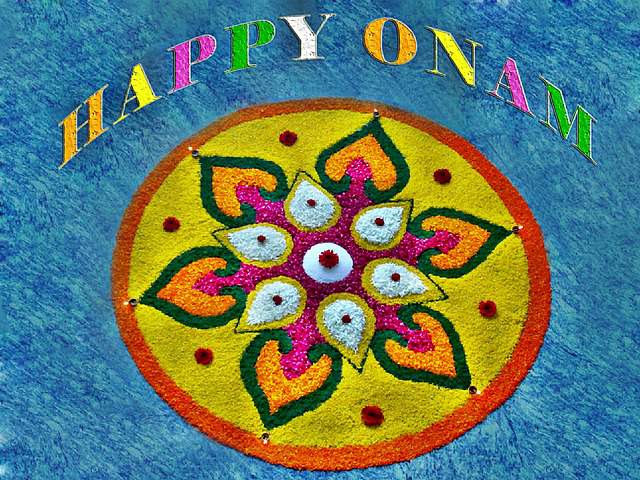 HAPPY ONAM