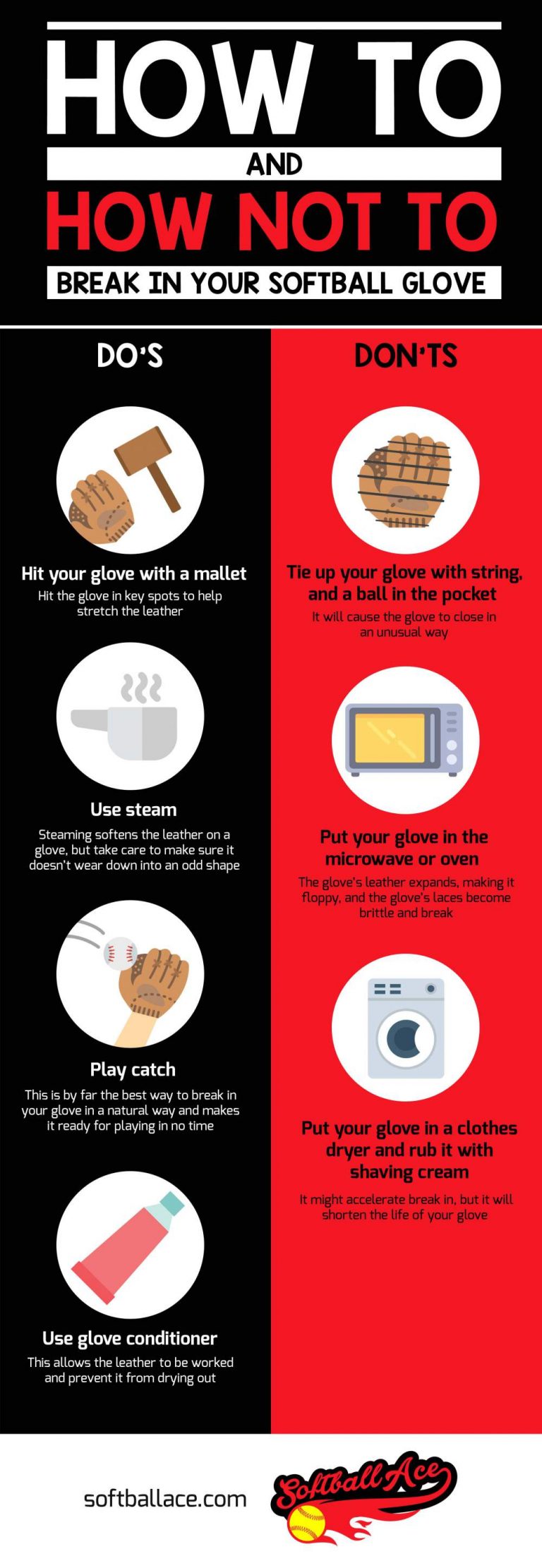 HOW TO
AND
HOW NOT TO
BREAK IN YOUR SOFTBALL GLOVE

DO'S

Hit your glove with a mallet
Hit the glove in key spots to help stretch the leather

Use steam
Steaming softens the leather on a glove, but take care to make sure it doesn't wear down into an odd shape

Play catch
This is by far the best way to break in your glove in a natural way and makes it ready for playing in no time

Use glove conditioner
This allows the leather to be worked and prevent it from drying out

DON'TS

Tie up your glove with string, and a ball in the pocket
It will cause the glove to close in an unusual way

Put your glove in the microwave or oven
The glove's leather expands, making it floppy, and the glove's laces become brittle and break

Put your glove in a clothes dryer and rub it with shaving cream
It might accelerate break in, but it will shorten the life of your glove

softballace.com
Softball Ace