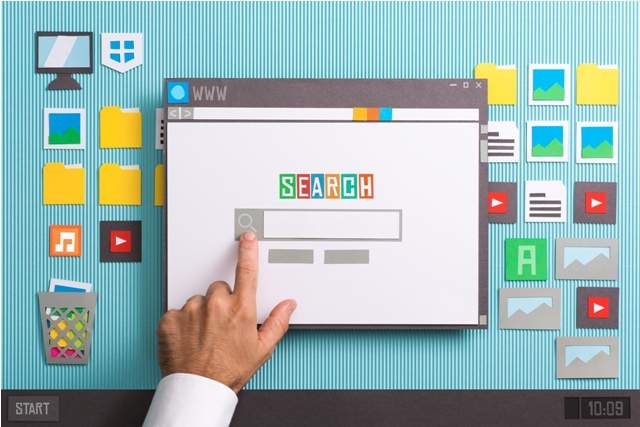 WWW

SEARCH

A

START

10:09