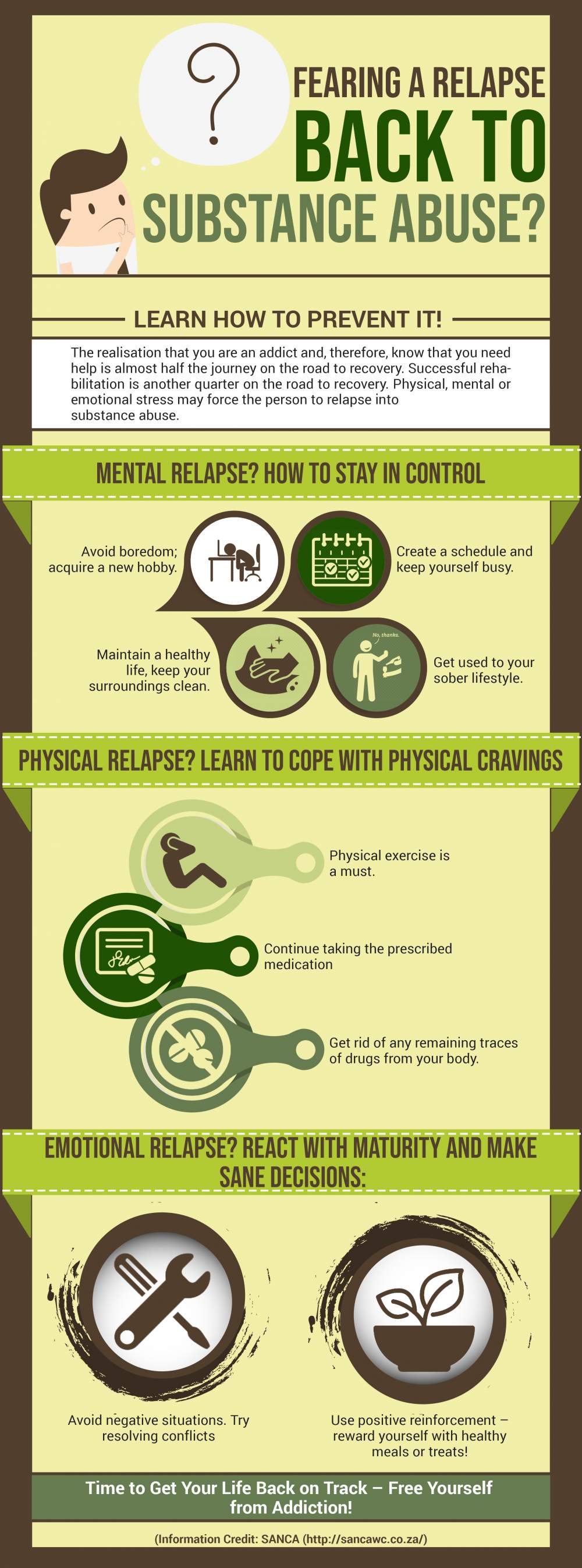 ?

FEARING A RELAPSE BACK TO SUBSTANCE ABUSE?

LEARN HOW TO PREVENT IT!

The realisation that you are an addict and, therefore, know that you need help is almost half the journey on the road to recovery. Successful rehabilitation is another quarter on the road to recovery. Physical, mental or emotional stress may force the person to relapse into substance abuse.

MENTAL RELAPSE? HOW TO STAY IN CONTROL

Avoid boredom; acquire a new hobby.

Create a schedule and keep yourself busy.

Maintain a healthy life, keep your surroundings clean.

No, thanks.

Get used to your sober lifestyle.

PHYSICAL RELAPSE? LEARN TO COPE WITH PHYSICAL CRAVINGS

Physical exercise is a must.

Continue taking the prescribed medication

Get rid of any remaining traces of drugs from your body.

EMOTIONAL RELAPSE? REACT WITH MATURITY AND MAKE SANE DECISIONS:

Avoid negative situations. Try resolving conflicts

Use positive reinforcement – reward yourself with healthy meals or treats!

Time to Get Your Life Back on Track – Free Yourself from Addiction!

(Information Credit: SANCA (http://sancawc.co.za/)