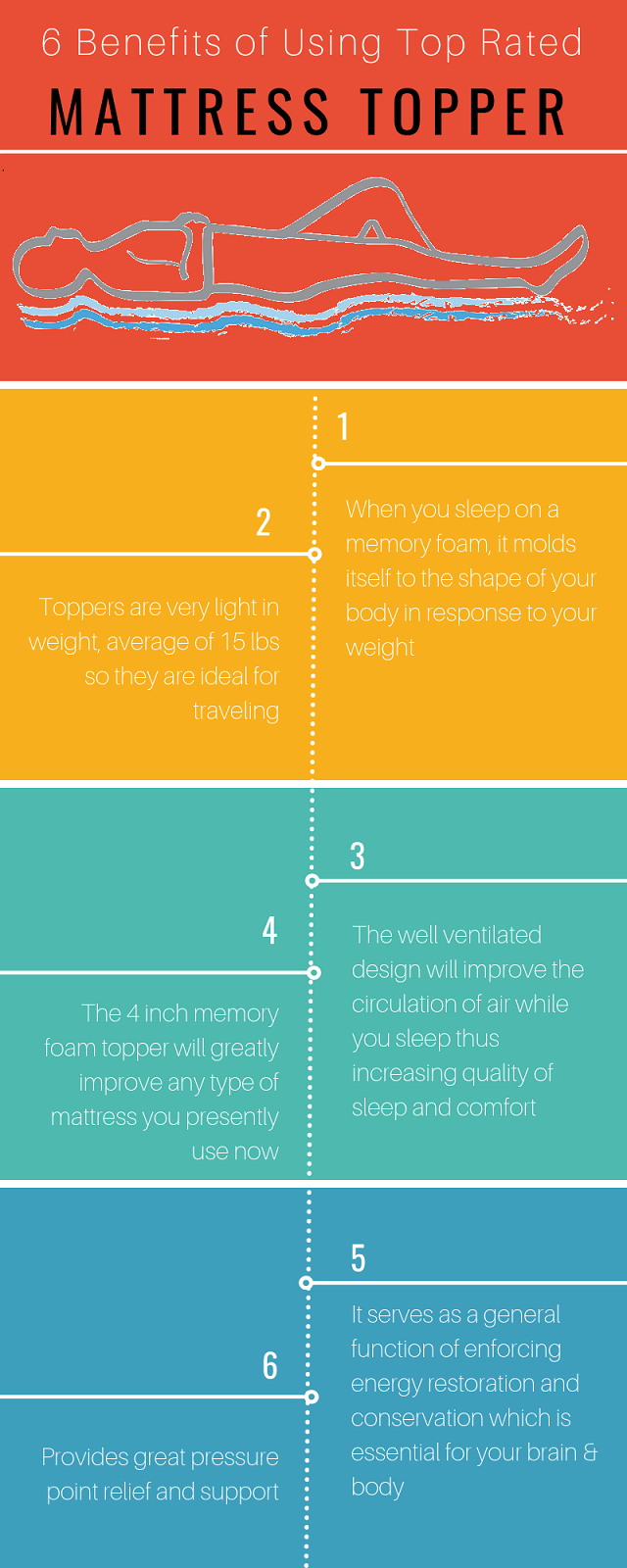 6 Benefits of Using Top Rated

MATTRESS TOPPER

1

When you sleep on a memory foam, it molds itself to the shape of your body in response to your weight

2

Toppers are very light in weight, average of 15 lbs so they are ideal for traveling

3

The well ventilated design will improve the circulation of air while you sleep thus increasing quality of sleep and comfort

4

The 4 inch memory foam topper will greatly improve any type of mattress you presently use now

5

It serves as a general function of enforcing energy restoration and conservation which is essential for your brain & body

6

Provides great pressure point relief and support