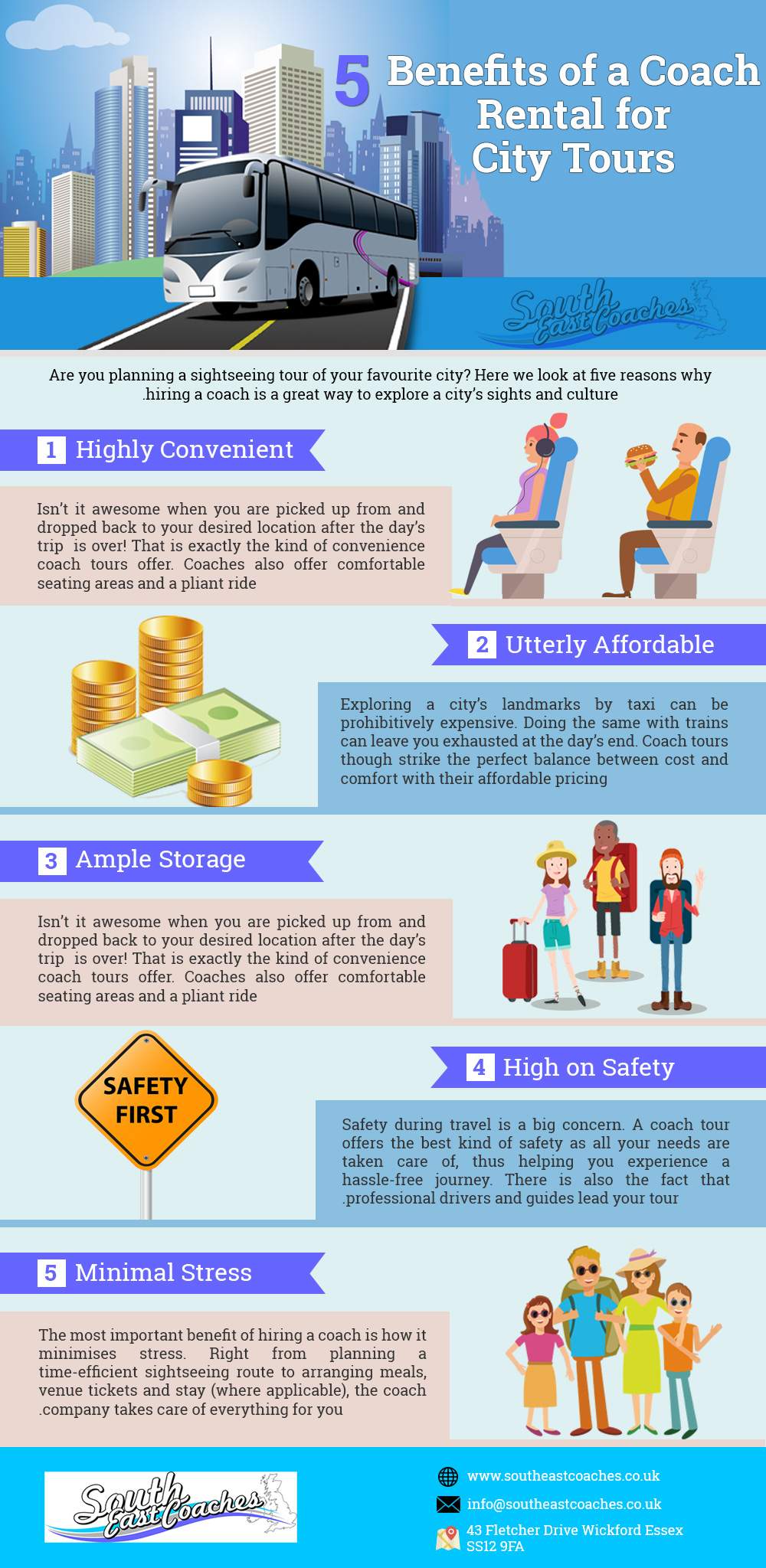 5 Benefits of a Coach Rental for City Tours

South East Coaches

Are you planning a sightseeing tour of your favourite city? Here we look at five reasons why .hiring a coach is a great way to explore a city's sights and culture

1 Highly Convenient

Isn't it awesome when you are picked up from and dropped back to your desired location after the day's trip is over! That is exactly the kind of convenience coach tours offer. Coaches also offer comfortable seating areas and a pliant ride

2 Utterly Affordable

Exploring a city's landmarks by taxi can be prohibitively expensive. Doing the same with trains can leave you exhausted at the day's end. Coach tours though strike the perfect balance between cost and comfort with their affordable pricing

3 Ample Storage

Isn't it awesome when you are picked up from and dropped back to your desired location after the day's trip is over! That is exactly the kind of convenience coach tours offer. Coaches also offer comfortable seating areas and a pliant ride

SAFETY FIRST

4 High on Safety

Safety during travel is a big concern. A coach tour offers the best kind of safety as all your needs are taken care of, thus helping you experience a hassle-free journey. There is also the fact that .professional drivers and guides lead your tour

5 Minimal Stress

The most important benefit of hiring a coach is how it minimises stress. Right from planning a time-efficient sightseeing route to arranging meals, venue tickets and stay (where applicable), the coach .company takes care of everything for you

South East Coaches

www.southeastcoaches.co.uk
info@southeastcoaches.co.uk
43 Fletcher Drive Wickford Essex SS12 9FA