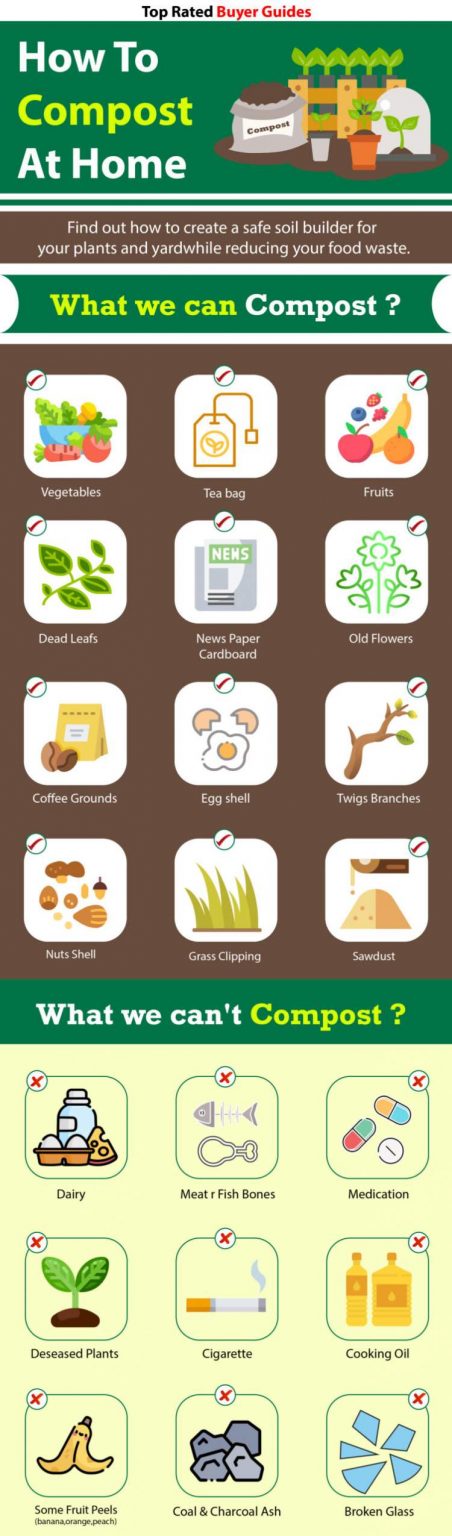 Top Rated Buyer Guides

How To Compost At Home

Compost

Find out how to create a safe soil builder for your plants and yardwhile reducing your food waste.

What we can Compost ?

Vegetables

Tea bag

Fruits

Dead Leafs

NEWS

News Paper Cardboard

Old Flowers

Coffee Grounds

Egg shell

Twigs Branches

Nuts Shell

Grass Clipping

Sawdust

What we can't Compost ?

Dairy

Meat r Fish Bones

Medication

Deseased Plants

Cigarette

Cooking Oil

Some Fruit Peels (banana,orange,peach)

Coal & Charcoal Ash

Broken Glass