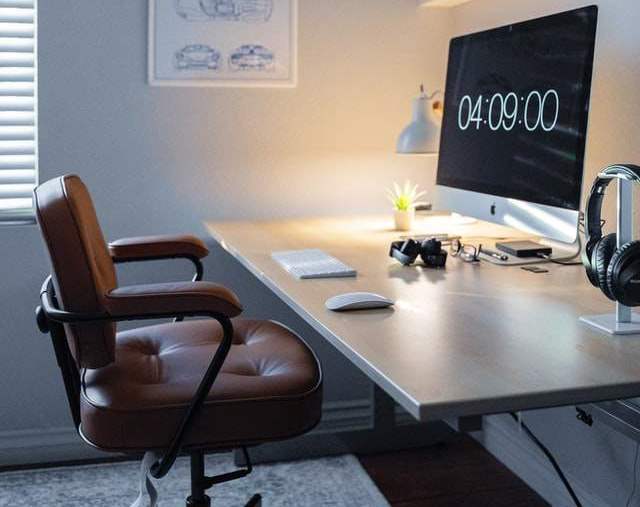 04:09:00