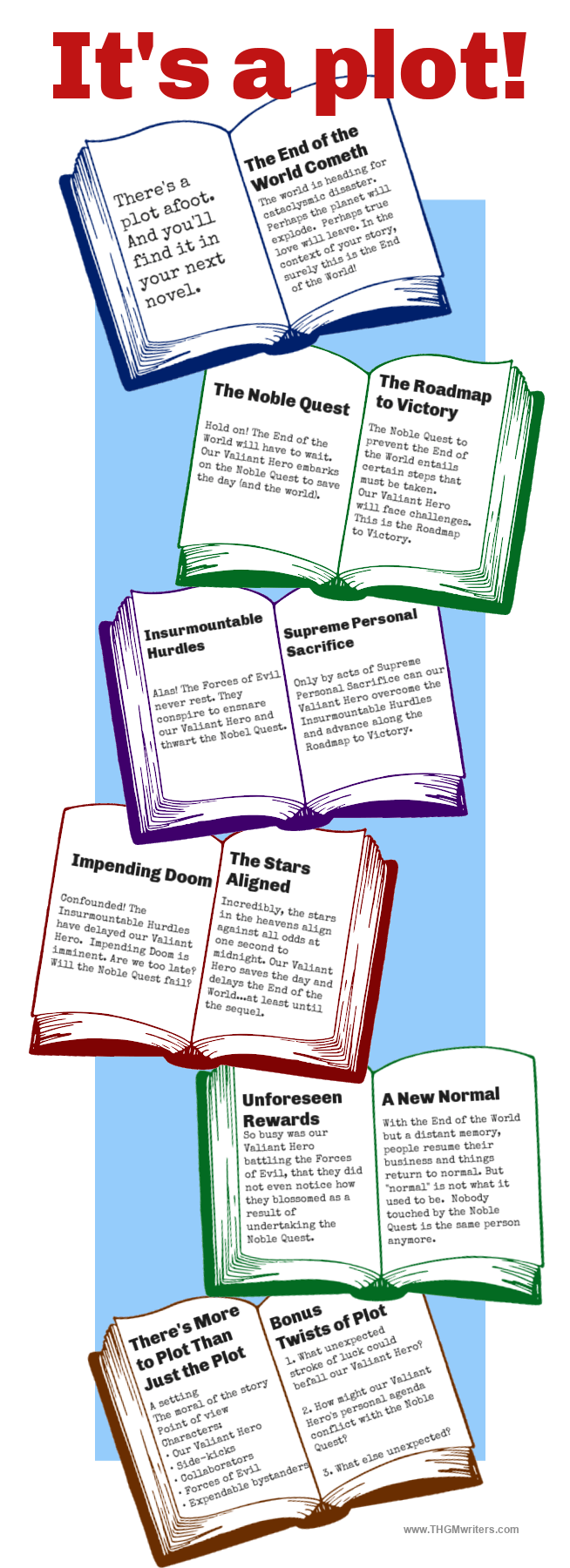 It's a plot!

There's a plot afoot. And you'll find it in your next novel.

The End of the World Cometh

The world is heading for cataclysmic disaster. Perhaps the planet will explode. Perhaps true love will leave. In the context of your story, surely this is the End of the World!

The Noble Quest

Hold on! The End of the World will have to wait. Our Valiant Hero embarks on the Noble Quest to save the day (and the world).

The Roadmap to Victory

The Noble Quest to prevent the End of the World entails certain steps that must be taken. Our Valiant Hero will face challenges. This is the Roadmap to Victory.

Insurmountable Hurdles

Alas! The Forces of Evil never rest. They conspire to ensnare our Valiant Hero and thwart the Nobel Quest.

Supreme Personal Sacrifice

Only by acts of Supreme Personal Sacrifice can our Valiant Hero overcome the Insurmountable Hurdles and advance along the Roadmap to Victory.

Impending Doom

Confounded! The Insurmountable Hurdles have delayed our Valiant Hero. Impending Doom is imminent. Are we too late? Will the Noble Quest fail?

The Stars Aligned

Incredibly, the stars in the heavens align against all odds at one second to midnight. Our Valiant Hero saves the day and delays the End of the World...at least until the sequel.

Unforeseen Rewards

So busy was our Valiant Hero battling the Forces of Evil, that they did not even notice how they blossomed as a result of undertaking the Noble Quest.

A New Normal

With the End of the World but a distant memory, people resume their business and things return to normal. But "normal" is not what it used to be. Nobody touched by the Noble Quest is the same person anymore.

There's More to Plot Than Just the Plot

A setting
The moral of the story
Point of view
Characters:
• Our Valiant Hero
• Side-kicks
• Collaborators
• Forces of Evil
• Expendable bystanders

Bonus Twists of Plot

1. What unexpected stroke of luck could befall our Valiant Hero?

2. How might our Valiant Hero's personal agenda conflict with the Noble Quest?

3. What else unexpected?

www.THGMwriters.com