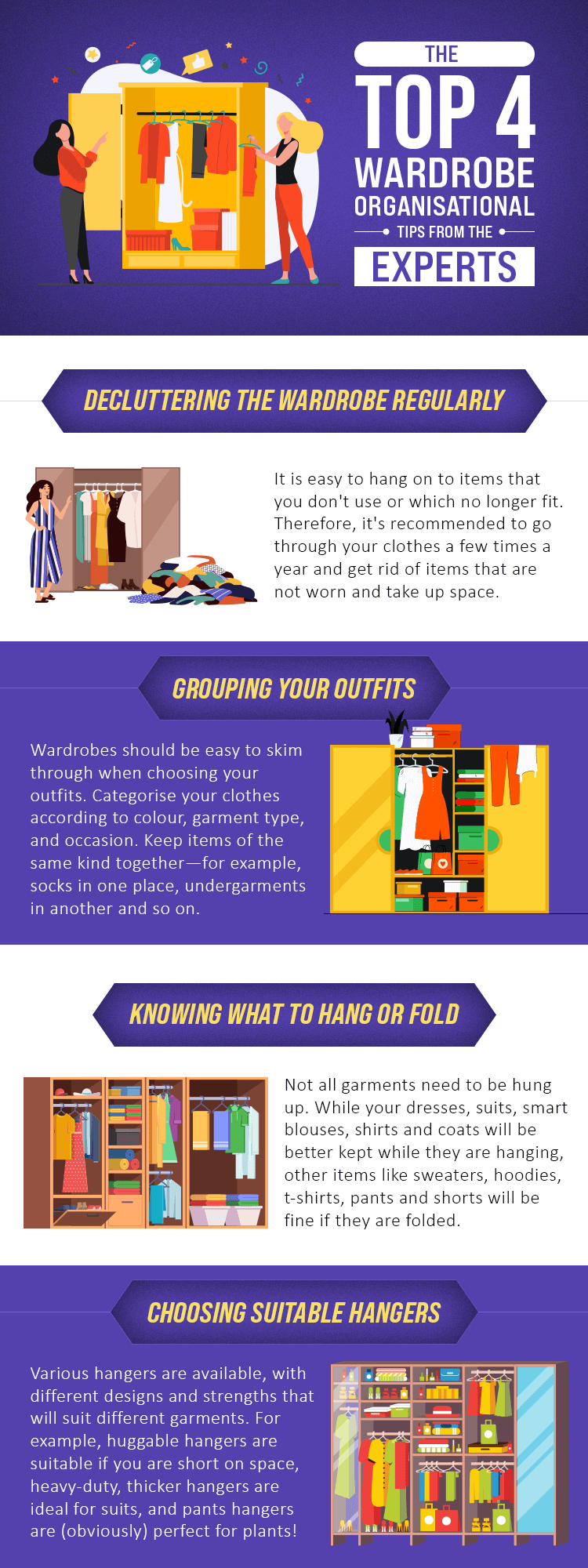 THE
TOP 4
WARDROBE
ORGANISATIONAL
TIPS FROM THE
EXPERTS

DECLUTTERING THE WARDROBE REGULARLY

It is easy to hang on to items that you don't use or which no longer fit. Therefore, it's recommended to go through your clothes a few times a year and get rid of items that are not worn and take up space.

GROUPING YOUR OUTFITS

Wardrobes should be easy to skim through when choosing your outfits. Categorise your clothes according to colour, garment type, and occasion. Keep items of the same kind together—for example, socks in one place, undergarments in another and so on.

KNOWING WHAT TO HANG OR FOLD

Not all garments need to be hung up. While your dresses, suits, smart blouses, shirts and coats will be better kept while they are hanging, other items like sweaters, hoodies, t-shirts, pants and shorts will be fine if they are folded.

CHOOSING SUITABLE HANGERS

Various hangers are available, with different designs and strengths that will suit different garments. For example, huggable hangers are suitable if you are short on space, heavy-duty, thicker hangers are ideal for suits, and pants hangers are (obviously) perfect for plants!