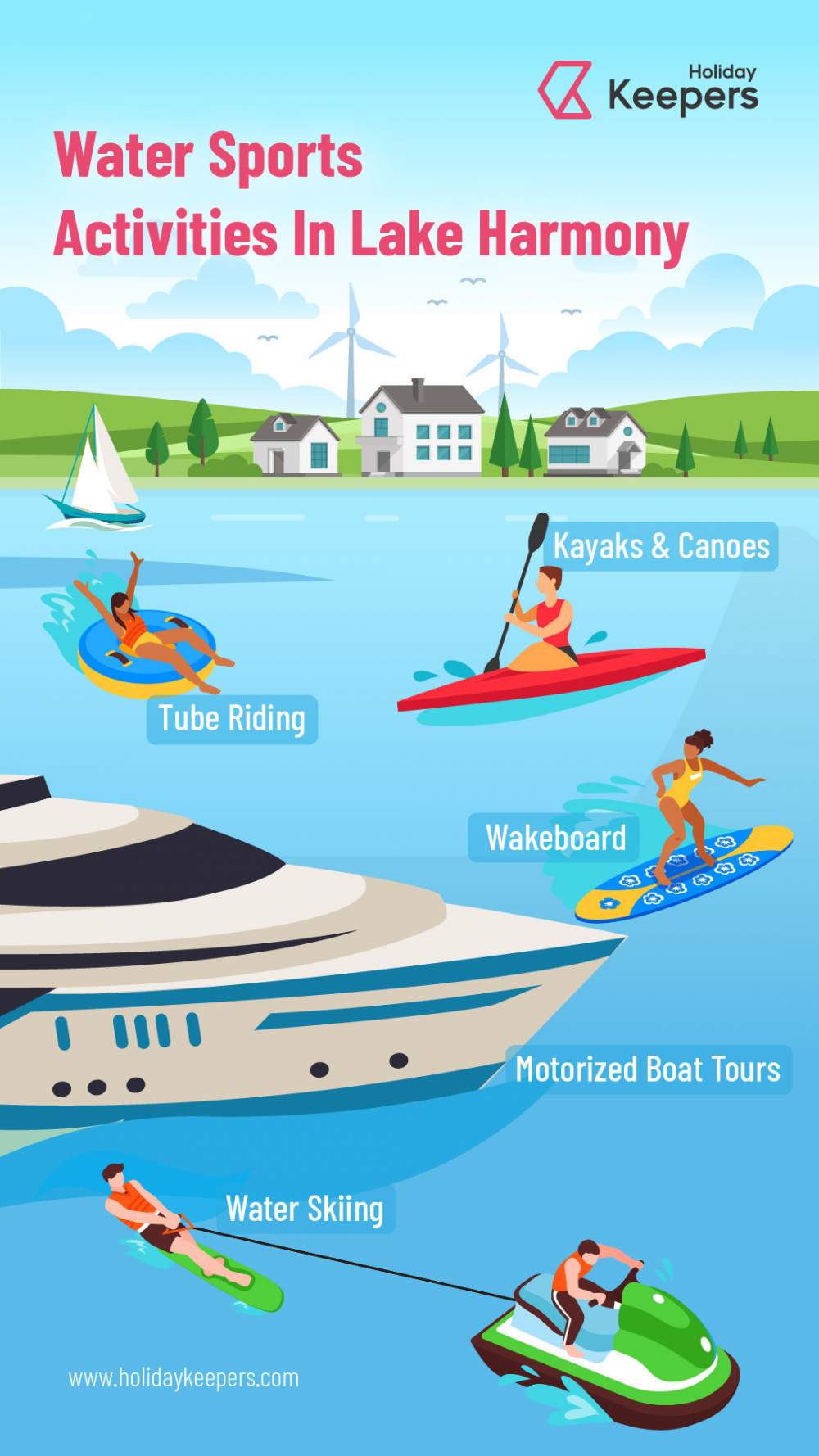 Holiday Keepers

Water Sports Activities In Lake Harmony

Kayaks & Canoes

Tube Riding

Wakeboard

Motorized Boat Tours

Water Skiing

www.holidaykeepers.com