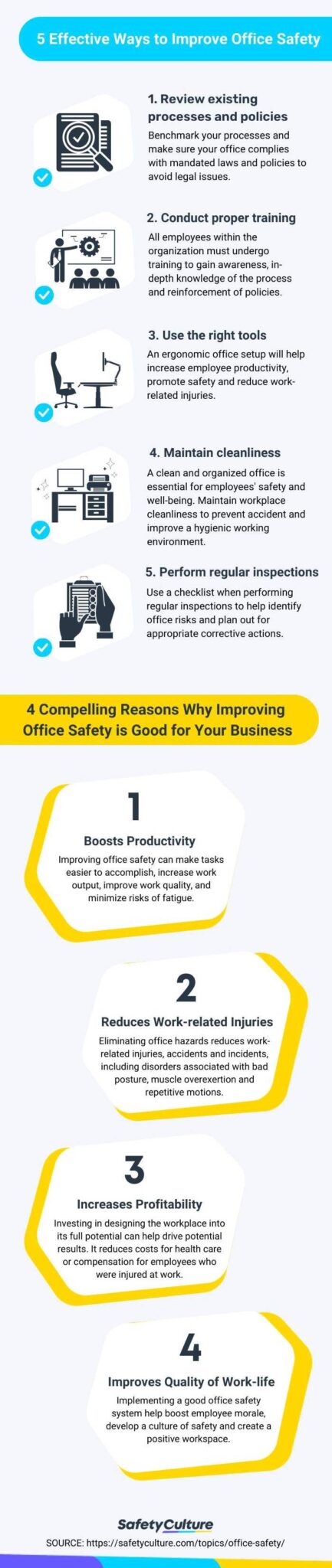 5 Effective Ways to Improve Office Safety

1. Review existing processes and policies

Benchmark your processes and make sure your office complies with mandated laws and policies to avoid legal issues.

2. Conduct proper training

All employees within the organization must undergo training to gain awareness, in-depth knowledge of the process and reinforcement of policies.

3. Use the right tools

An ergonomic office setup will help increase employee productivity, promote safety and reduce work-related injuries.

4. Maintain cleanliness

A clean and organized office is essential for employees' safety and well-being. Maintain workplace cleanliness to prevent accident and improve a hygienic working environment.

5. Perform regular inspections

Use a checklist when performing regular inspections to help identify office risks and plan out for appropriate corrective actions.

4 Compelling Reasons Why Improving Office Safety is Good for Your Business

1

Boosts Productivity

Improving office safety can make tasks easier to accomplish, increase work output, improve work quality, and minimize risks of fatigue.

2

Reduces Work-related Injuries

Eliminating office hazards reduces work-related injuries, accidents and incidents, including disorders associated with bad posture, muscle overexertion and repetitive motions.

3

Increases Profitability

Investing in designing the workplace into its full potential can help drive potential results. It reduces costs for health care or compensation for employees who were injured at work.

4

Improves Quality of Work-life

Implementing a good office safety system help boost employee morale, develop a culture of safety and create a positive workspace.

SafetyCulture

SOURCE: https://safetyculture.com/topics/office-safety/