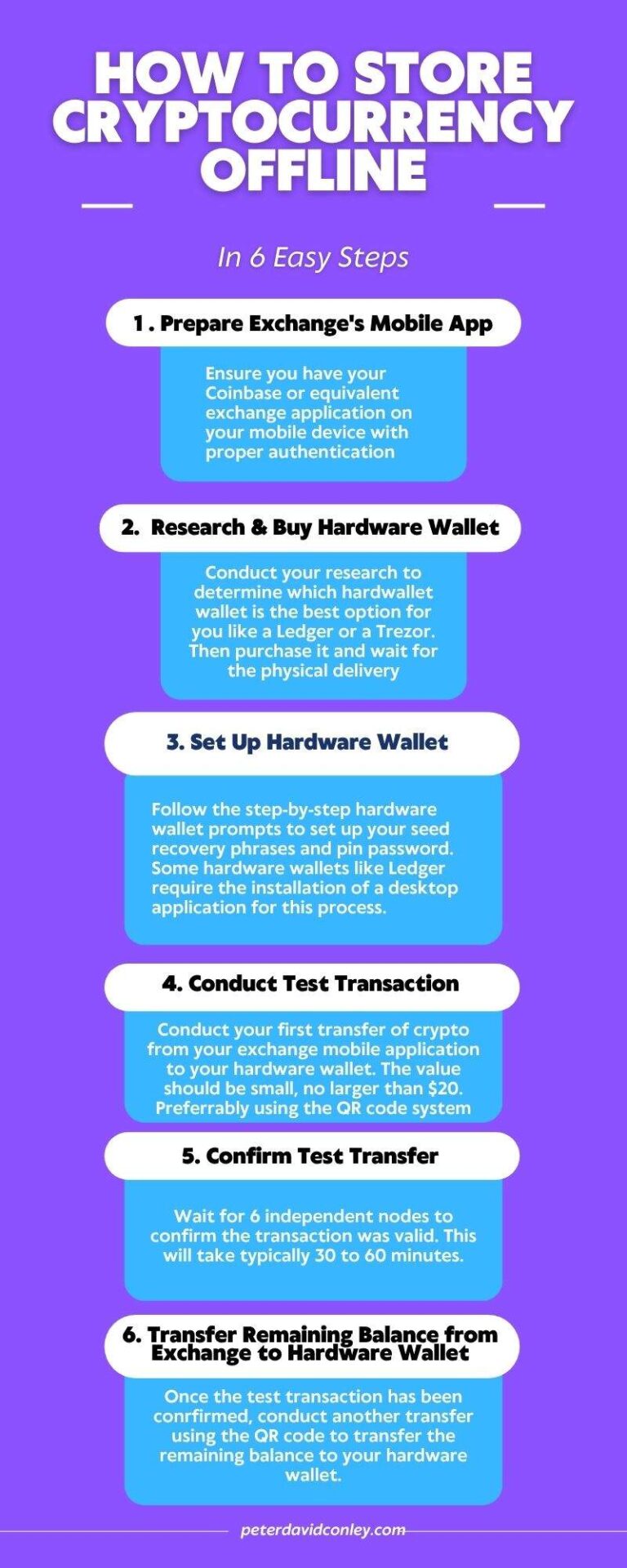 HOW TO STORE CRYPTOCURRENCY OFFLINE

In 6 Easy Steps

1 . Prepare Exchange's Mobile App

Ensure you have your Coinbase or equivalent exchange application on your mobile device with proper authentication

2. Research & Buy Hardware Wallet

Conduct your research to determine which hardwallet wallet is the best option for you like a Ledger or a Trezor. Then purchase it and wait for the physical delivery

3. Set Up Hardware Wallet

Follow the step-by-step hardware wallet prompts to set up your seed recovery phrases and pin password. Some hardware wallets like Ledger require the installation of a desktop application for this process.

4. Conduct Test Transaction

Conduct your first transfer of crypto from your exchange mobile application to your hardware wallet. The value should be small, no larger than $20. Preferrably using the QR code system

5. Confirm Test Transfer

Wait for 6 independent nodes to confirm the transaction was valid. This will take typically 30 to 60 minutes.

6. Transfer Remaining Balance from Exchange to Hardware Wallet

Once the test transaction has been conrfirmed, conduct another transfer using the QR code to transfer the remaining balance to your hardware wallet.

peterdavidconley.com