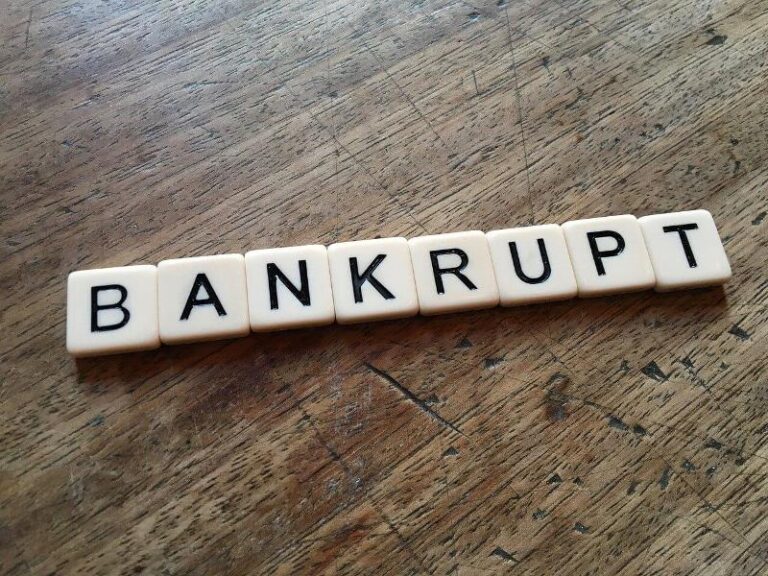 BANKRUPT