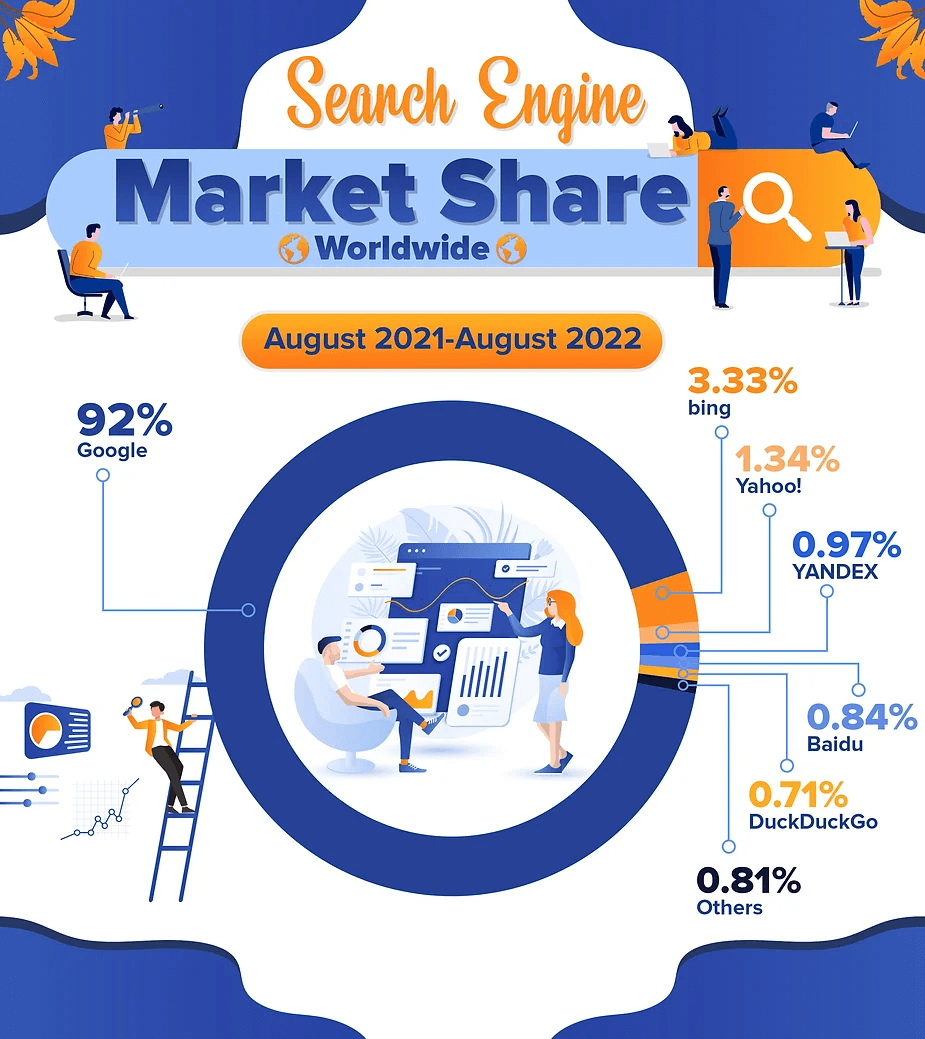 Search Engine

Market Share

Worldwide

August 2021-August 2022

92%
Google

3.33%
bing

1.34%
Yahoo!

0.97%
YANDEX

0.84%
Baidu

0.71%
DuckDuckGo

0.81%
Others