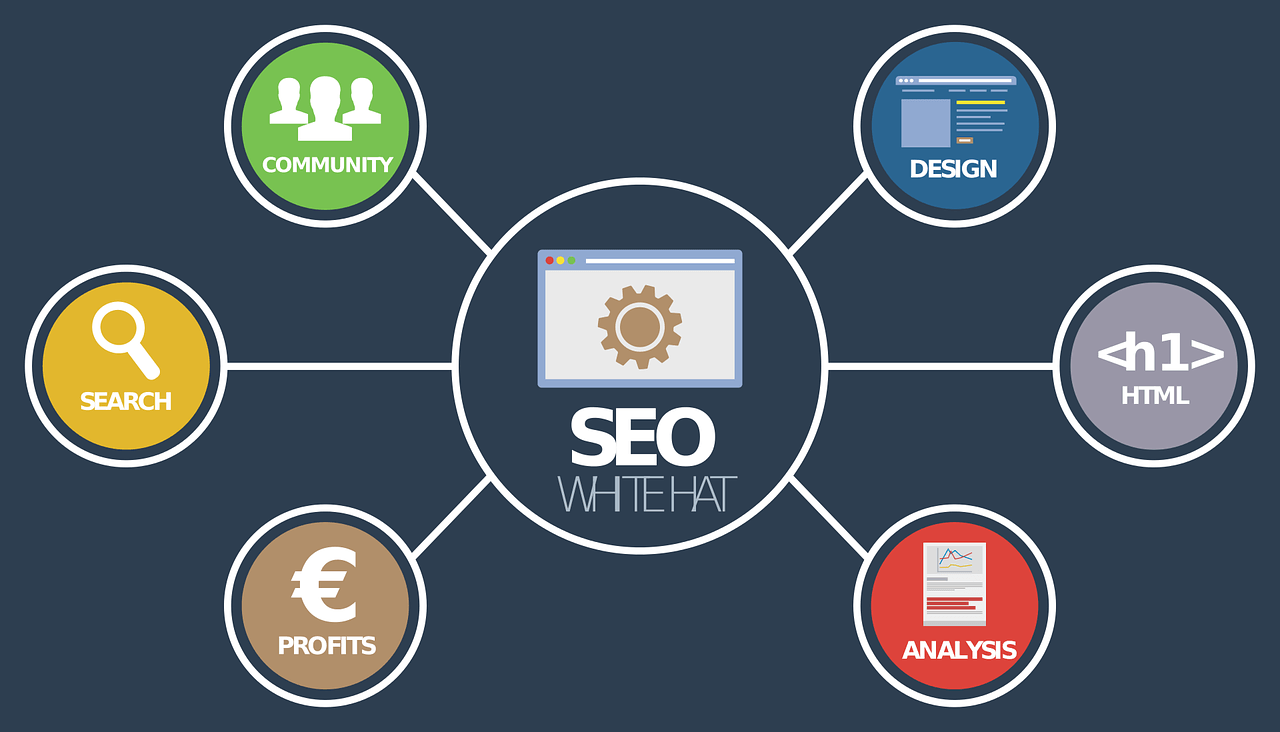 COMMUNITY

DESIGN

SEARCH

SEO
WHITE HAT

<h1>
HTML

€
PROFITS

ANALYSIS