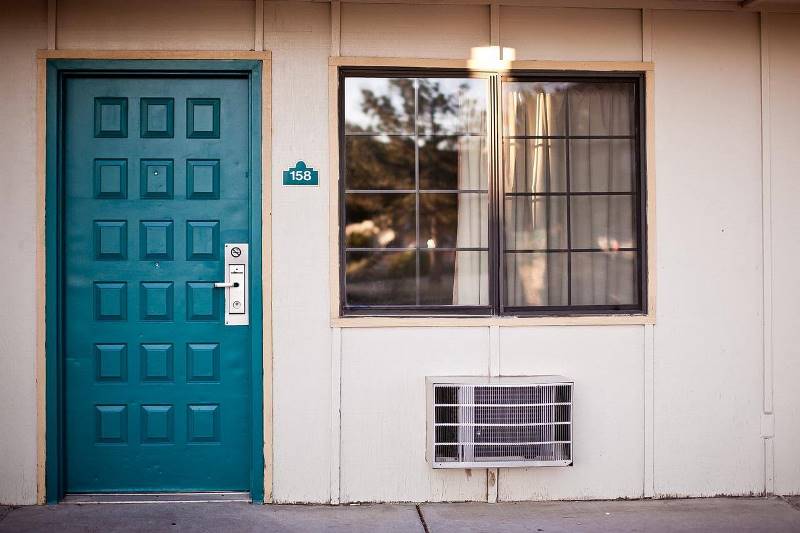 158