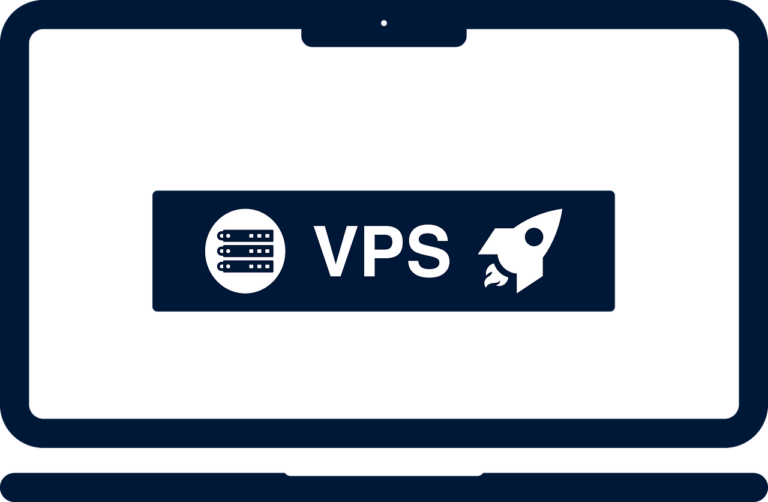 VPS