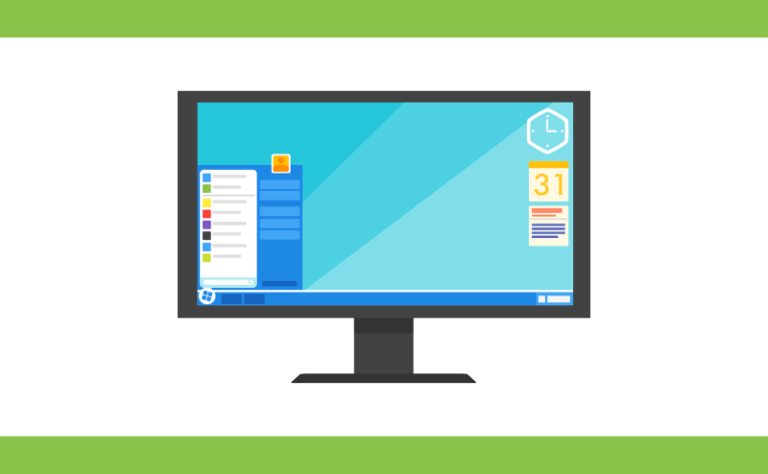 31