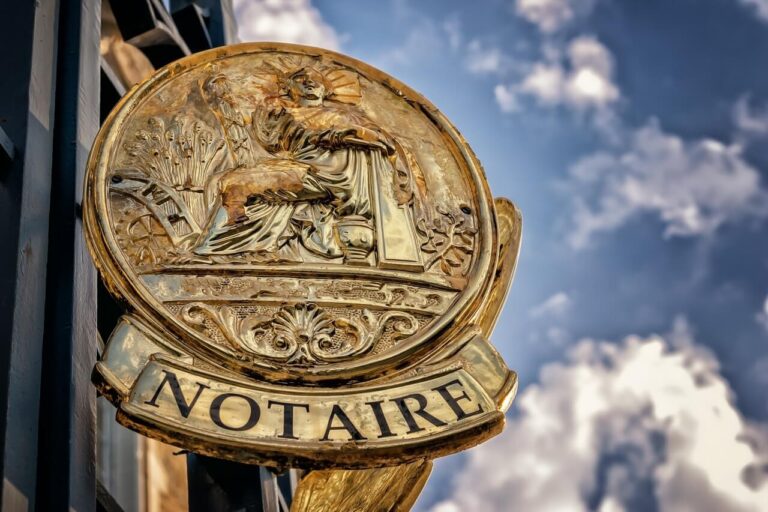 NOTAIRE