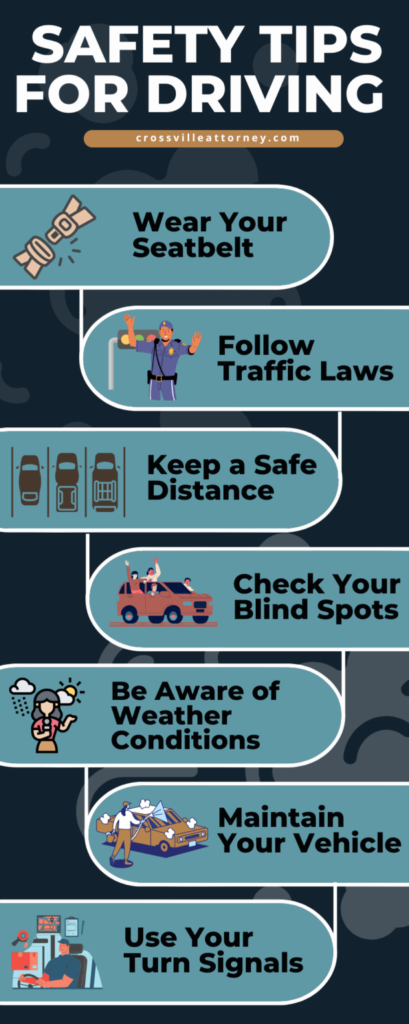 SAFETY TIPS FOR DRIVING

crossvilleattorney.com

Wear Your Seatbelt

Follow Traffic Laws

Keep a Safe Distance

Check Your Blind Spots

Be Aware of Weather Conditions

Maintain Your Vehicle

Use Your Turn Signals