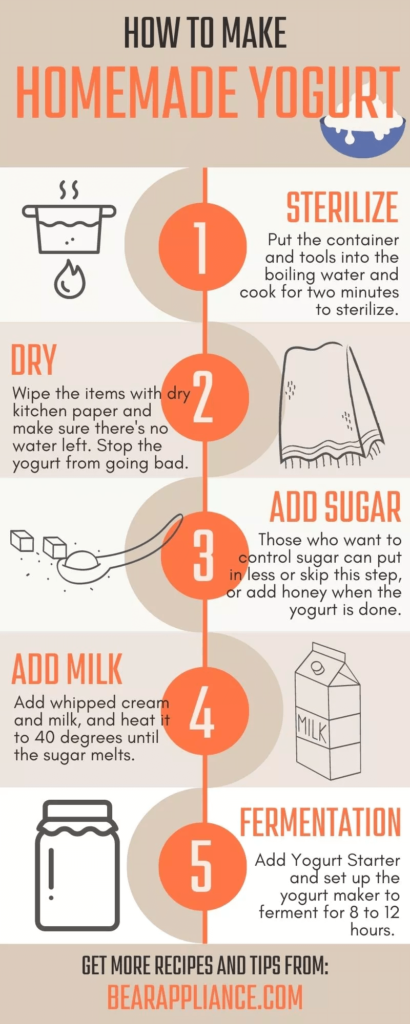 HOW TO MAKE
HOMEMADE YOGURT

1
STERILIZE
Put the container and tools into the boiling water and cook for two minutes to sterilize.

2
DRY
Wipe the items with dry kitchen paper and make sure there's no water left. Stop the yogurt from going bad.

3
ADD SUGAR
Those who want to control sugar can put in less or skip this step, or add honey when the yogurt is done.

4
ADD MILK
Add whipped cream and milk, and heat it to 40 degrees until the sugar melts.

MILK

5
FERMENTATION
Add Yogurt Starter and set up the yogurt maker to ferment for 8 to 12 hours.

GET MORE RECIPES AND TIPS FROM:
BEARAPPLIANCE.COM