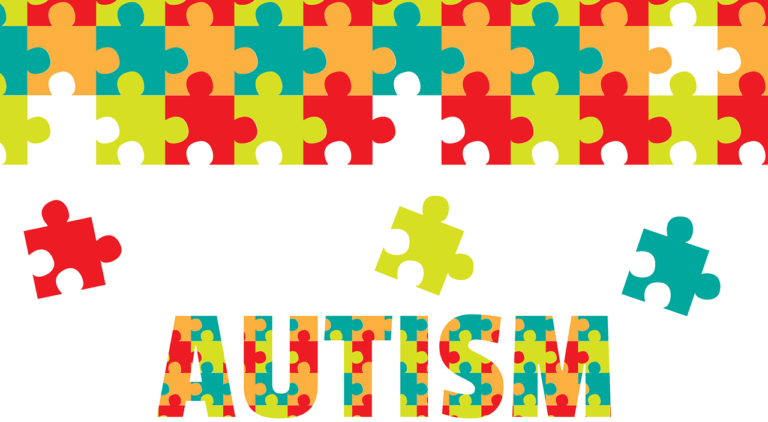 AUTISM